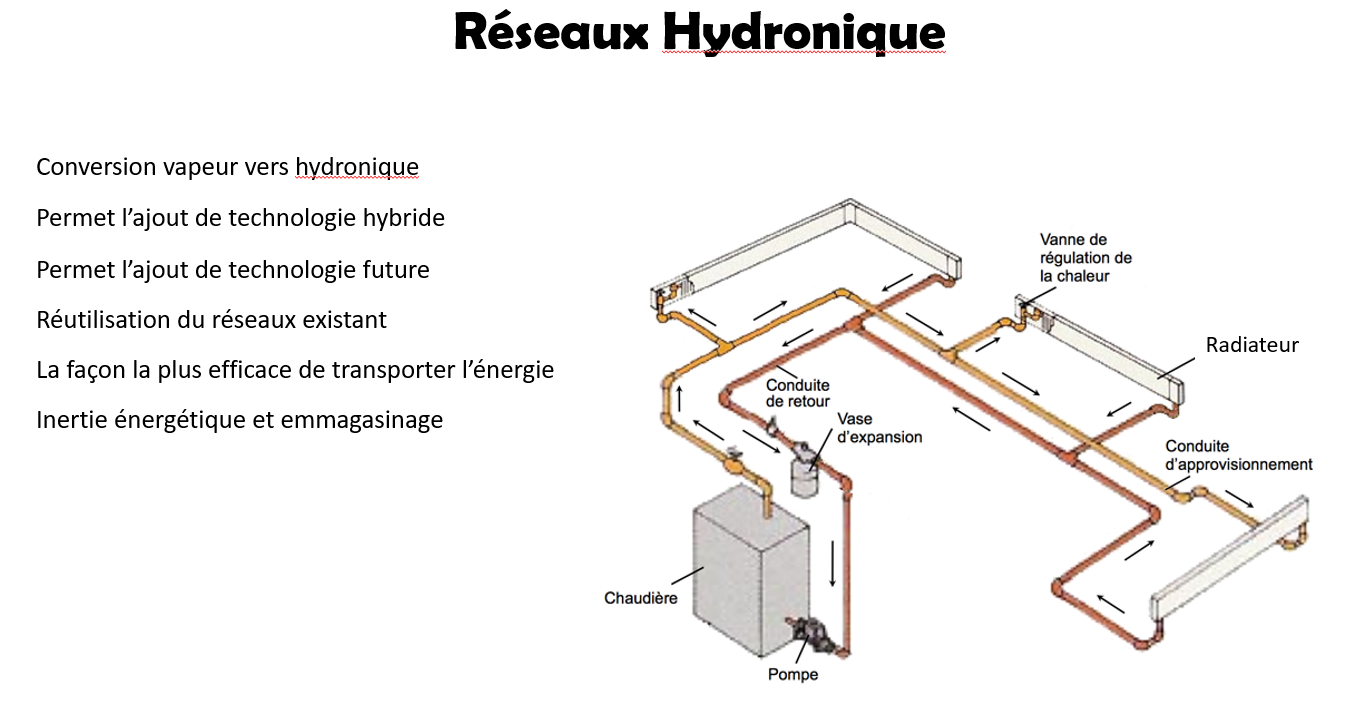 Réseaux Hydronique

Conversion vapeur vers hydronique

Permet l'ajout de technologie hybride

Permet l'ajout de technologie future

Réutilisation du réseaux existant

La façon la plus efficace de transporter l'énergie

Inertie énergétique et emmagasinage

Vanne de régulation de la chaleur

Radiateur

Conduite de retour

Vase d'expansion

Conduite d'approvisionnement

Chaudière

Pompe